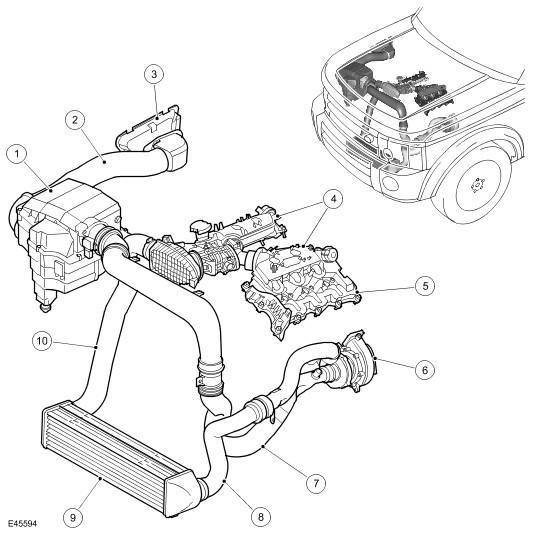 3
2
1
4
5
10
6
7
9
8
E45594