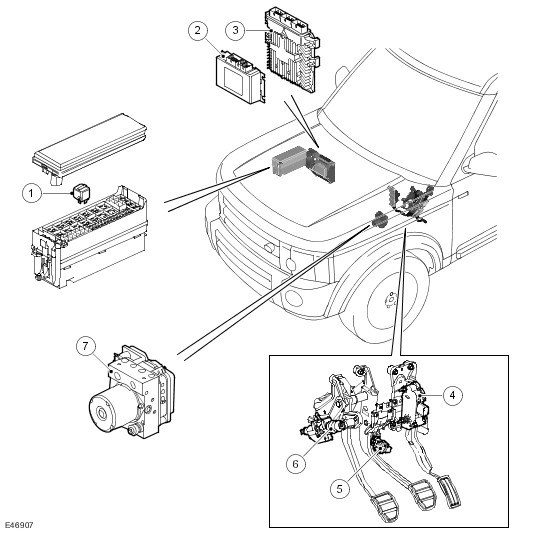 2
3
1
7
4
6
5
E46907