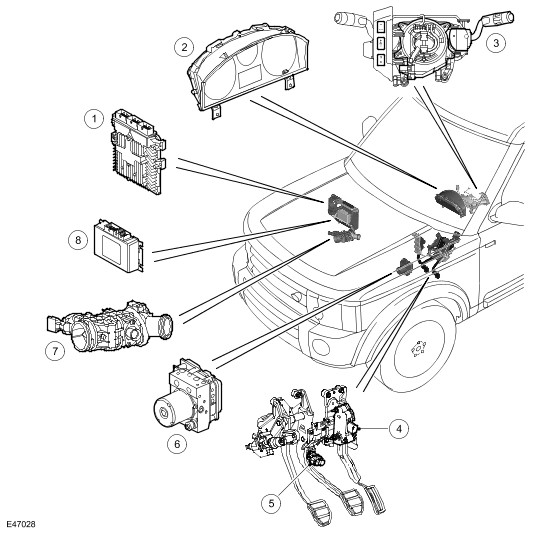 2
3
1
8
7
6
4
5
E47028