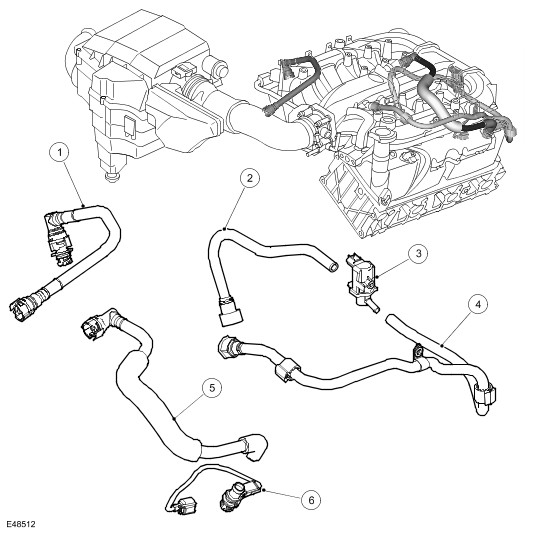 1
2
3
4
5
6
E48512