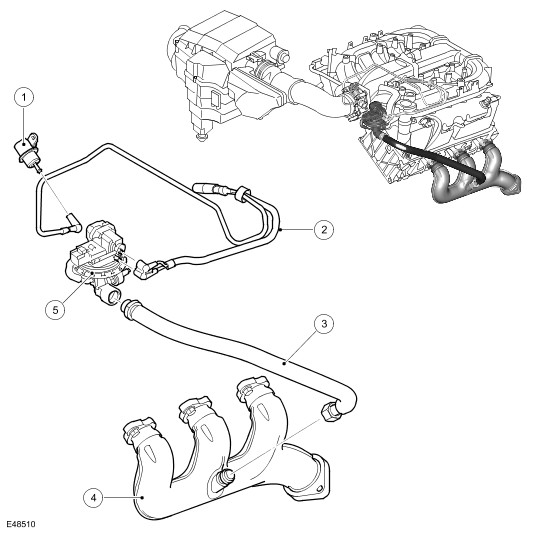 1
2
5
3
4
E48510