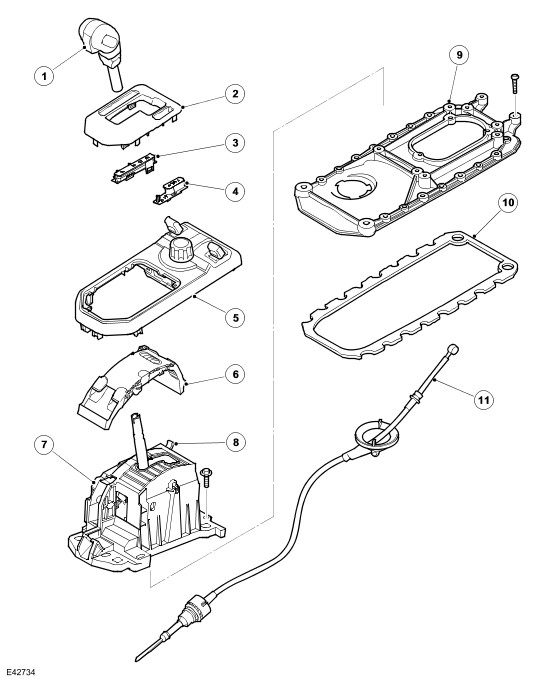 1
2
3
4
5
6
7
8
9
10
11
E42734