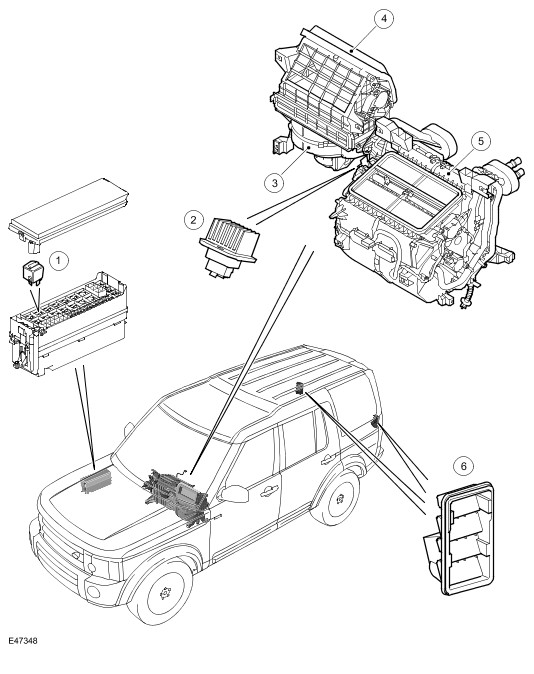 4

5

3

2

1

6

E47348