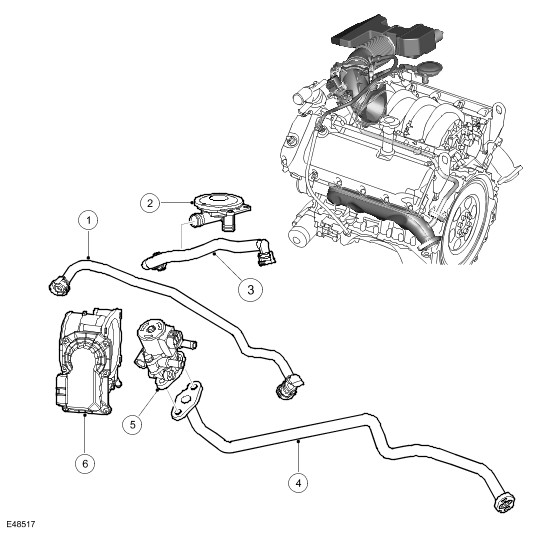 2
1
3
5
6
4
E48517