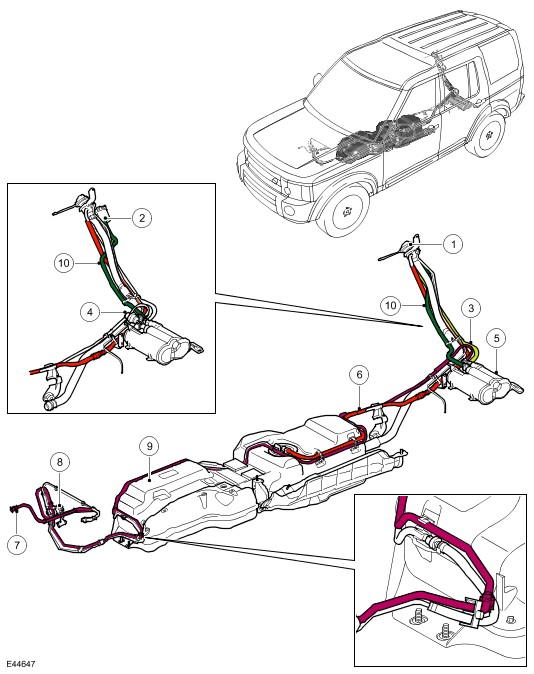 2
10
4
1
10
3
5
6
9
8
7
E44647