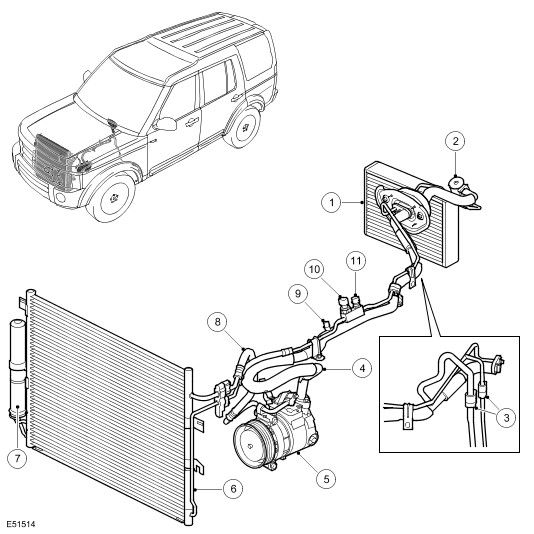 2
1
10
11
9
8
4
3
7
5
6
E51514