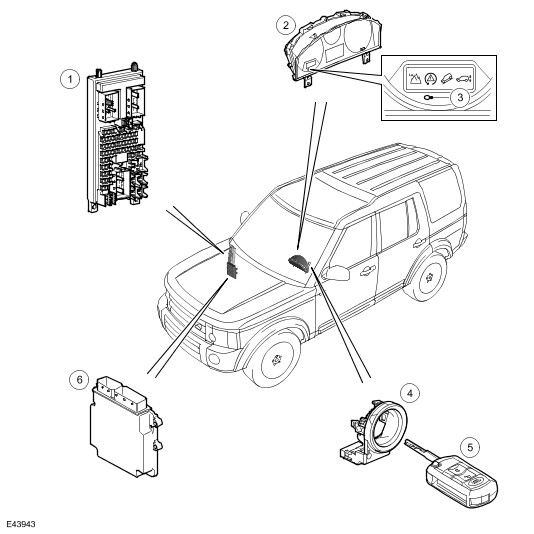 1
2
3
4
5
6
E43943