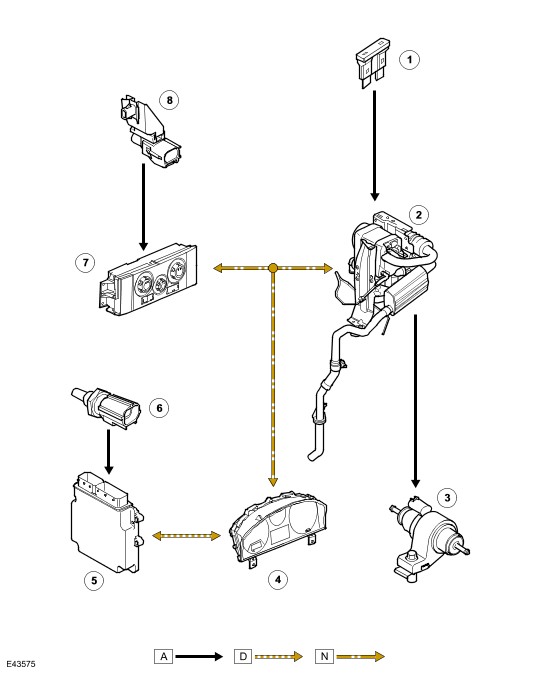 1
8
2
7
6
3
5
4
E43575
A
D
N