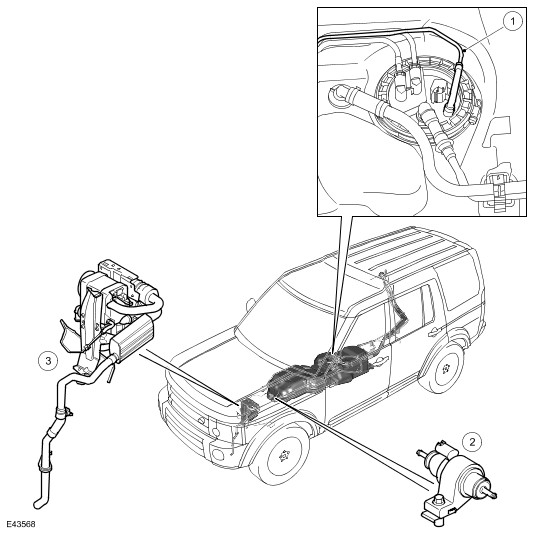 1

3

2

E43568