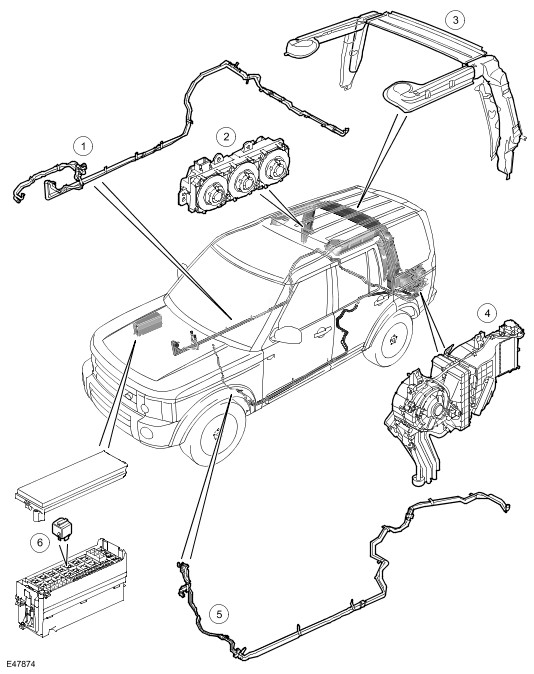 3

1

2

4

6

5

E47874