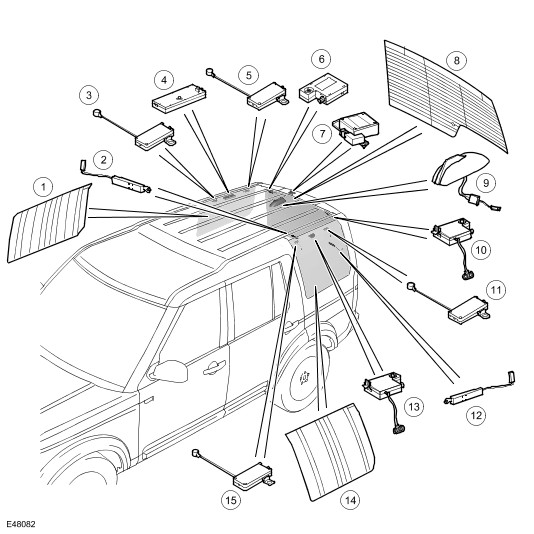 1
2
3
4
5
6
7
8
9
10
11
12
13
14
15
E48082