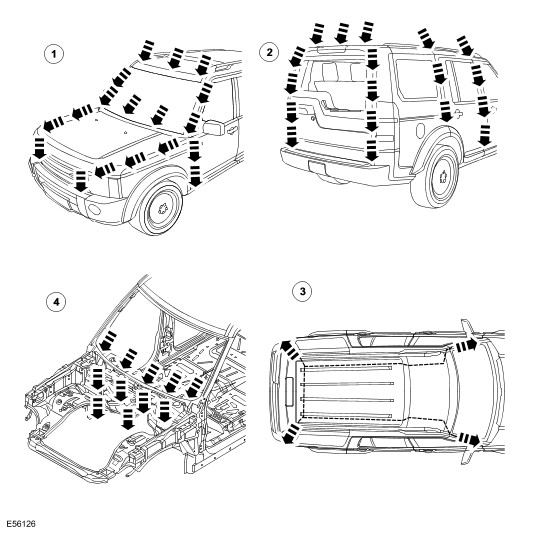 1

2

4

3

E56126